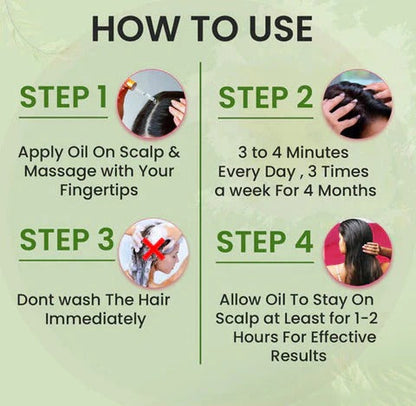 HOW TO USE

STEP 1

Apply Oil On Scalp & Massage with Your Fingertips

STEP 2

3 to 4 Minutes Every Day , 3 Times a week For 4 Months

STEP 3

Dont wash The Hair Immediately

STEP 4

Allow Oil To Stay On Scalp at Least for 1-2 Hours For Effective Results