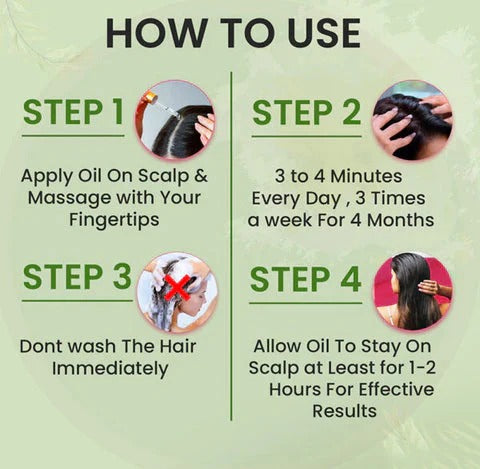 HOW TO USE

STEP 1

Apply Oil On Scalp & Massage with Your Fingertips

STEP 2

3 to 4 Minutes Every Day , 3 Times a week For 4 Months

STEP 3

Dont wash The Hair Immediately

STEP 4

Allow Oil To Stay On Scalp at Least for 1-2 Hours For Effective Results